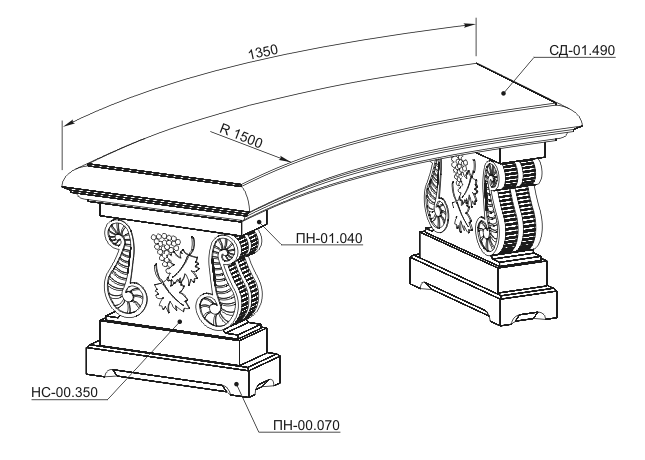 1350

СД-01.490

R 1500

ПН-01.040

НС-00.350

ПН-00.070